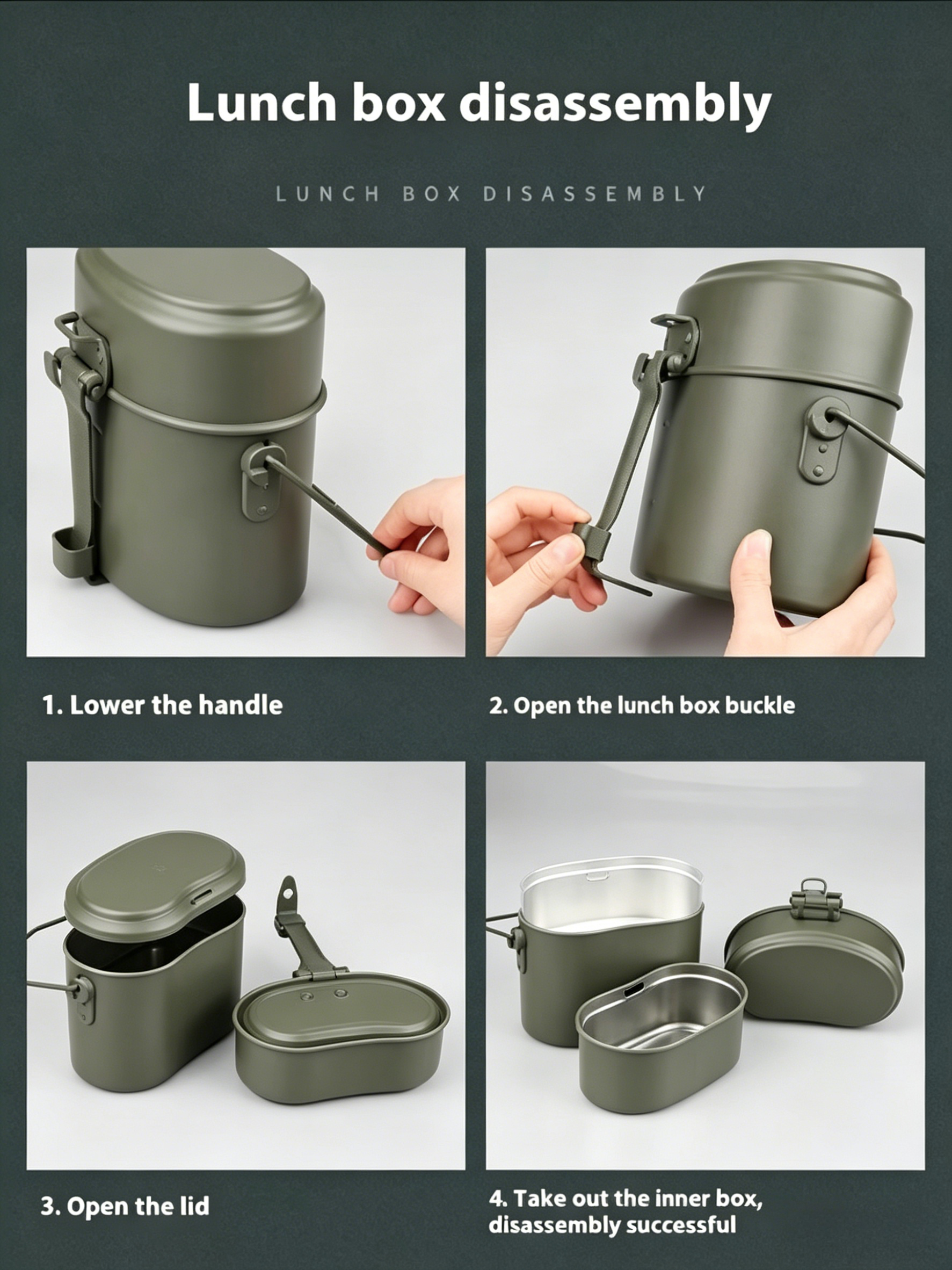 Lunch box disassembly

LUNCH BOX DISASSEMBLY

1. Lower the handle

2. Open the lunch box buckle

3. Open the lid

4. Take out the inner box, disassembly successful