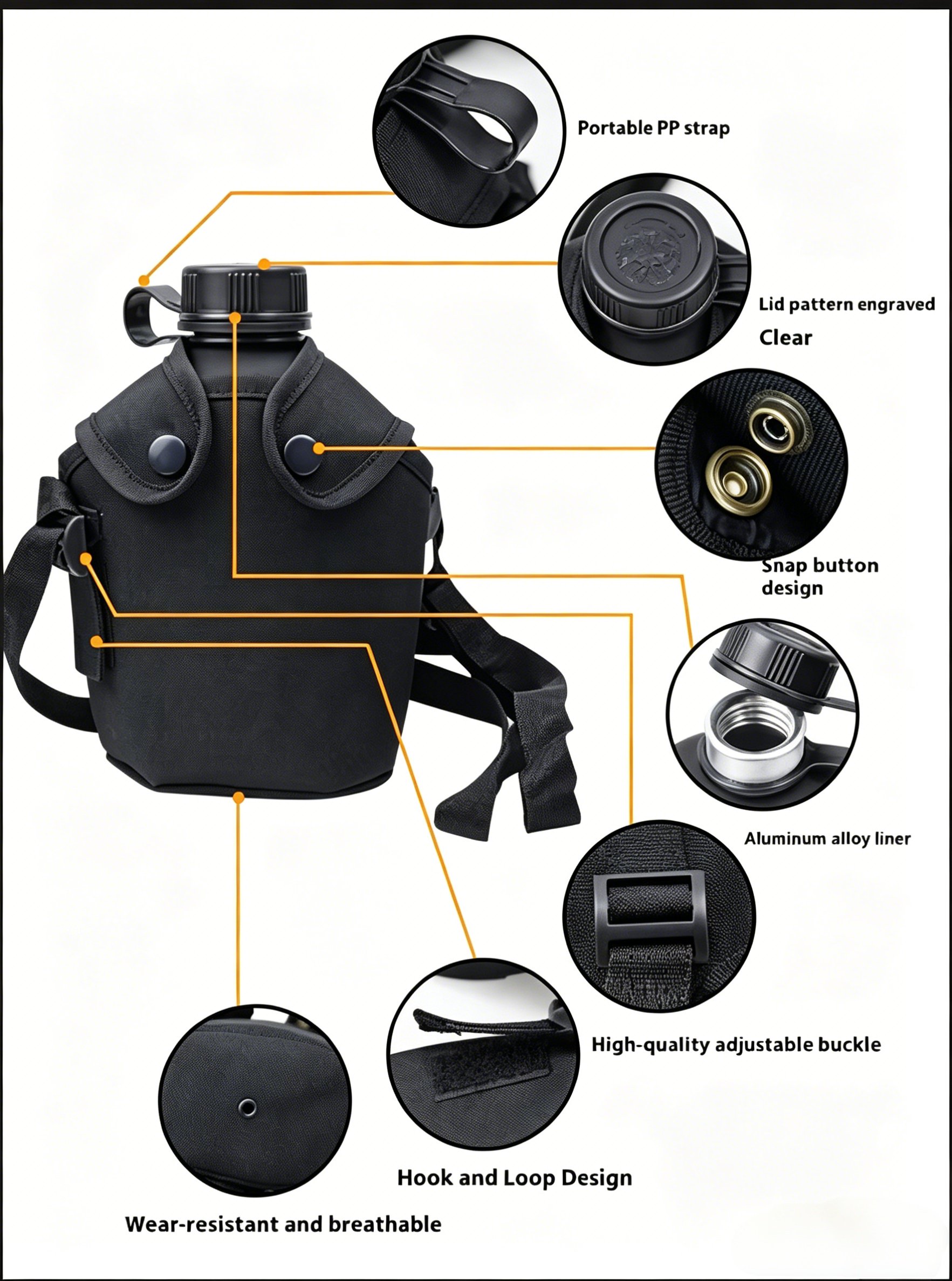 Portable PP strap

Lid pattern engraved
Clear

Snap button design

Aluminum alloy liner

High-quality adjustable buckle

Hook and Loop Design

Wear-resistant and breathable